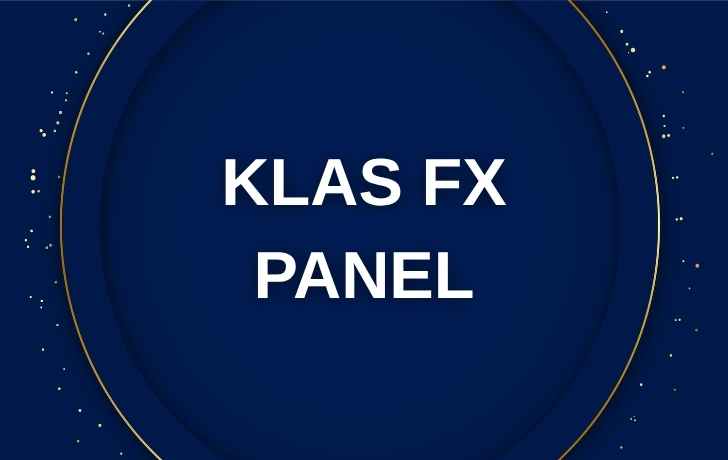 KLAS FX
PANEL